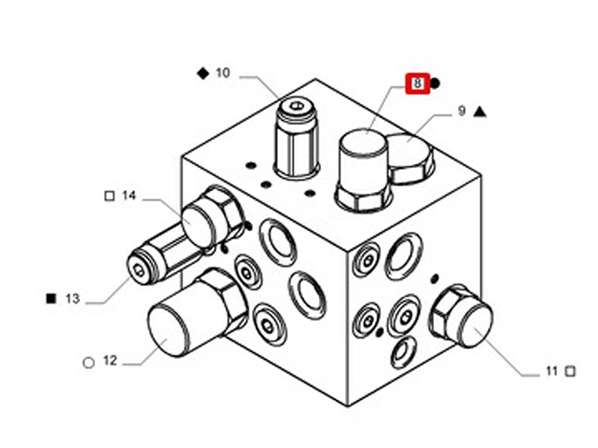 ◆ 10

8 ●

9 ▲

□ 14

■ 13

○ 12

11 □